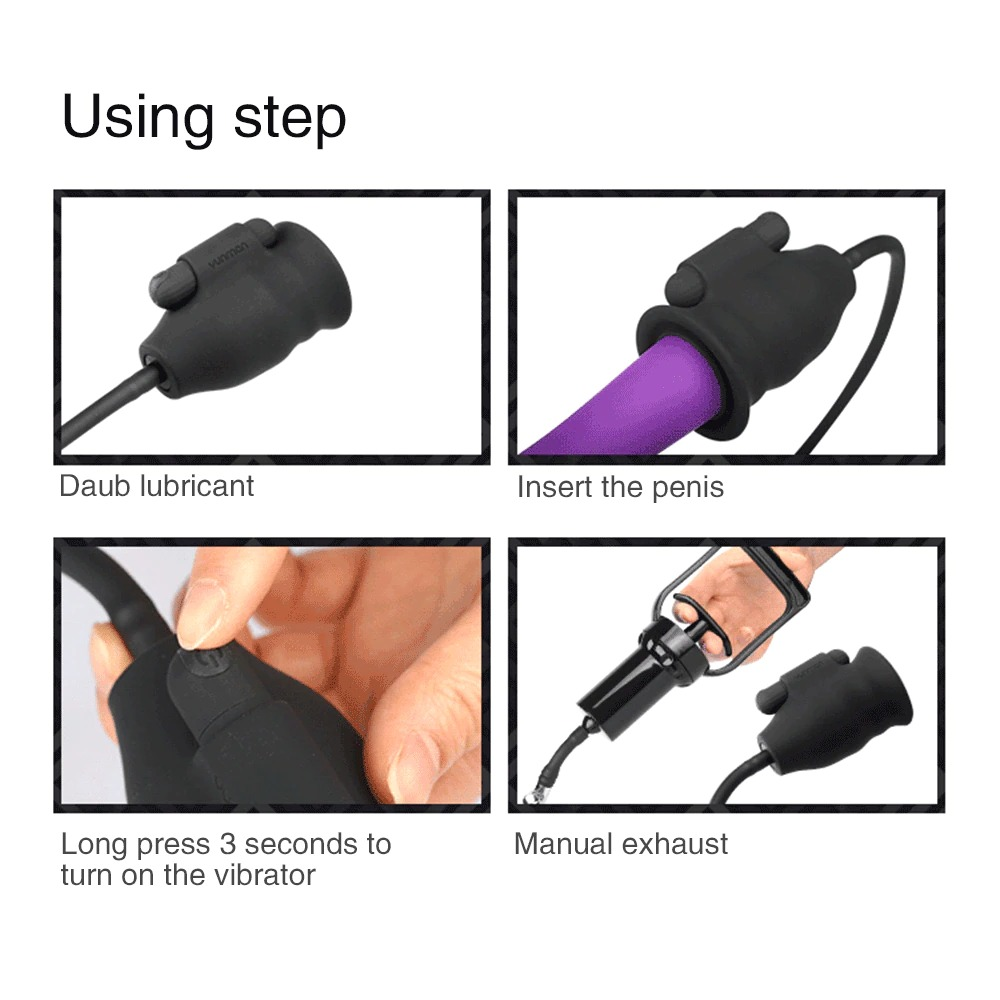 Using step

Daub lubricant

Insert the penis

Long press 3 seconds to turn on the vibrator

Manual exhaust