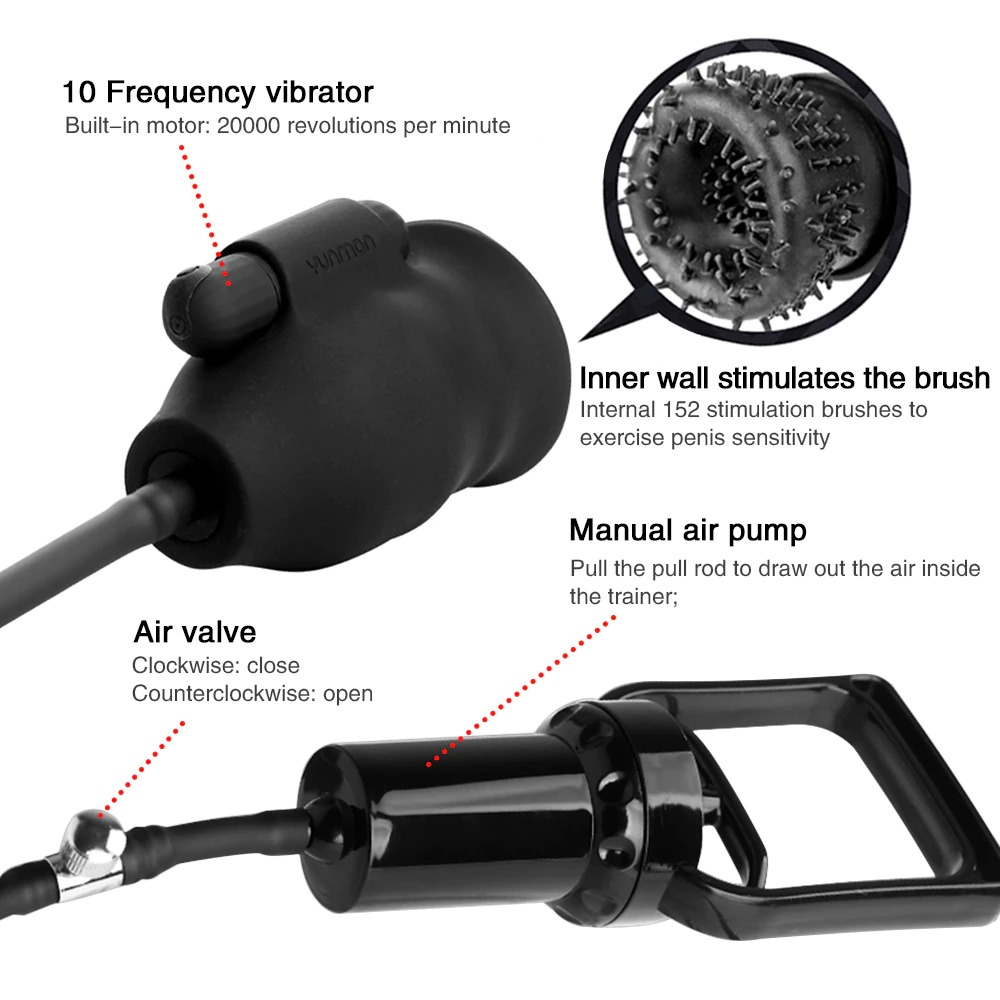 10 Frequency vibrator
Built–in motor: 20000 revolutions per minute

yunman

Inner wall stimulates the brush
Internal 152 stimulation brushes to exercise penis sensitivity

Manual air pump
Pull the pull rod to draw out the air inside the trainer;

Air valve
Clockwise: close
Counterclockwise: open