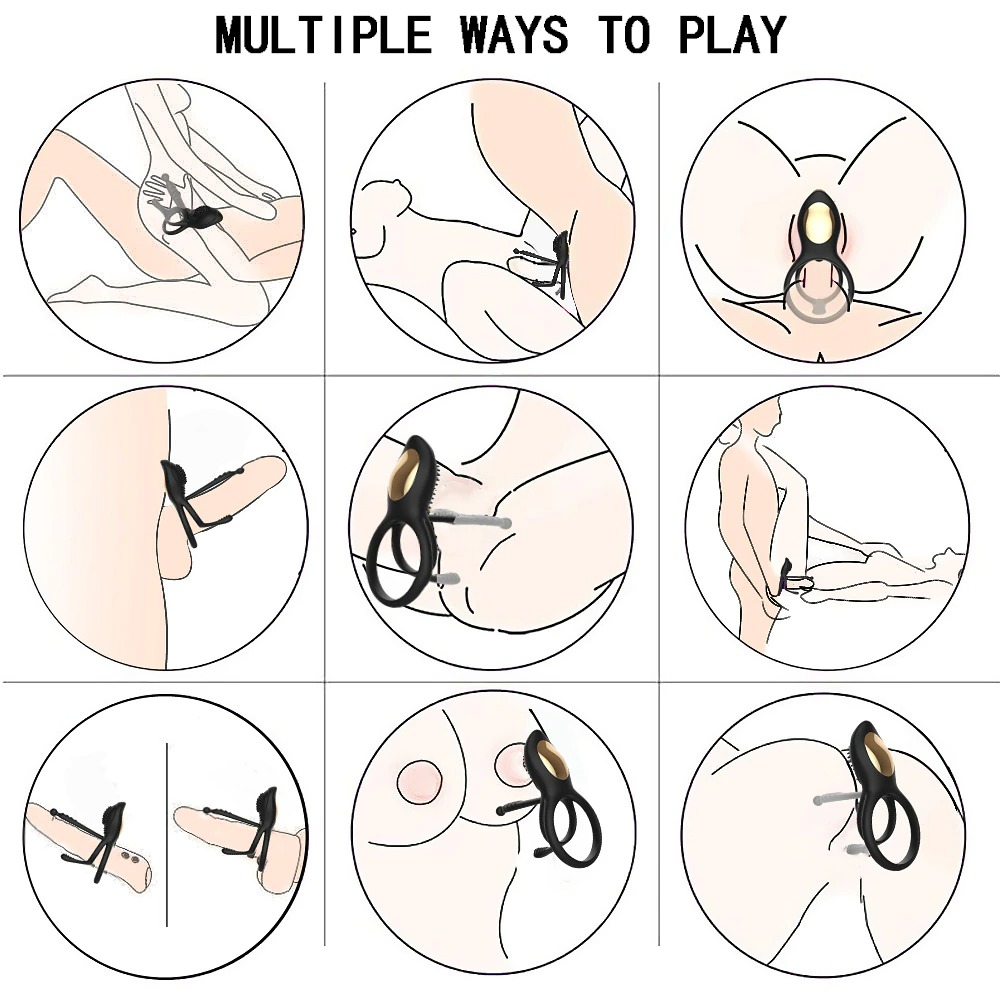 MULTIPLE WAYS TO PLAY