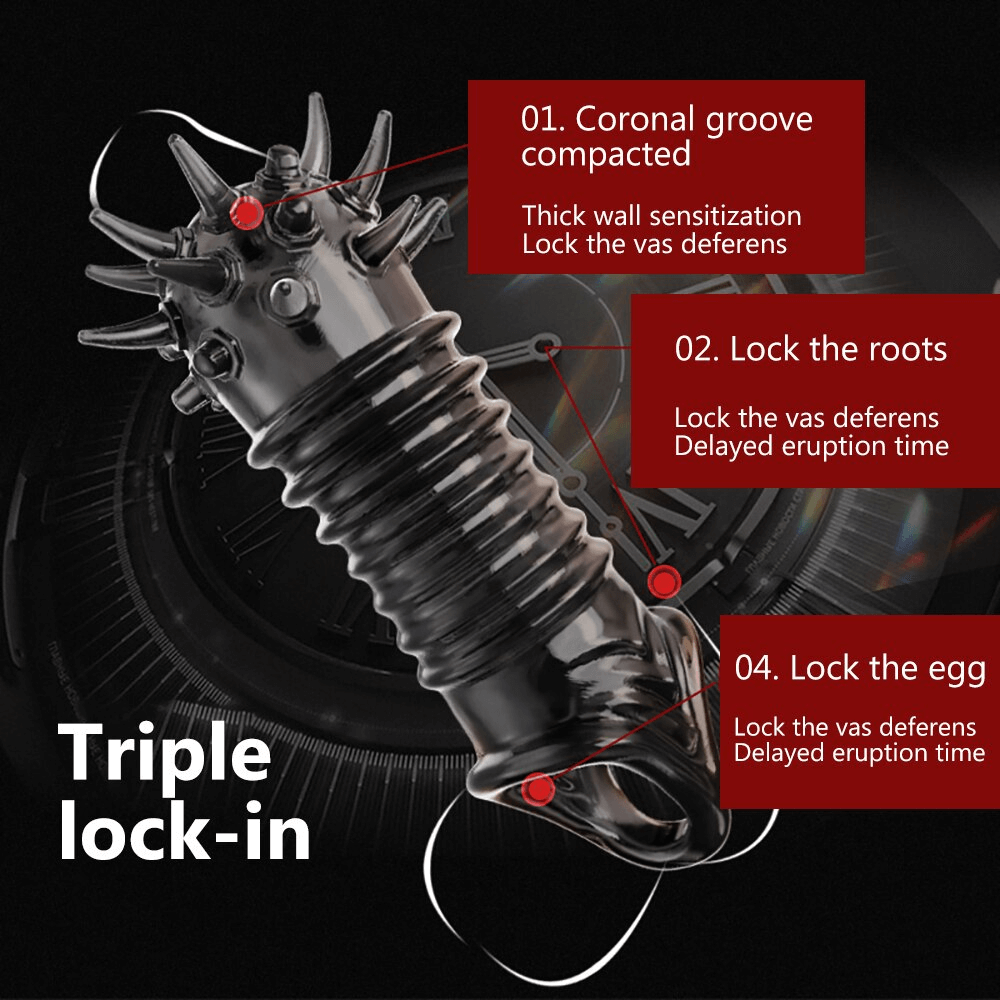 01. Coronal groove compacted

Thick wall sensitization
Lock the vas deferens

02. Lock the roots

Lock the vas deferens
Delayed eruption time

04. Lock the egg

Lock the vas deferens
Delayed eruption time

Triple lock-in