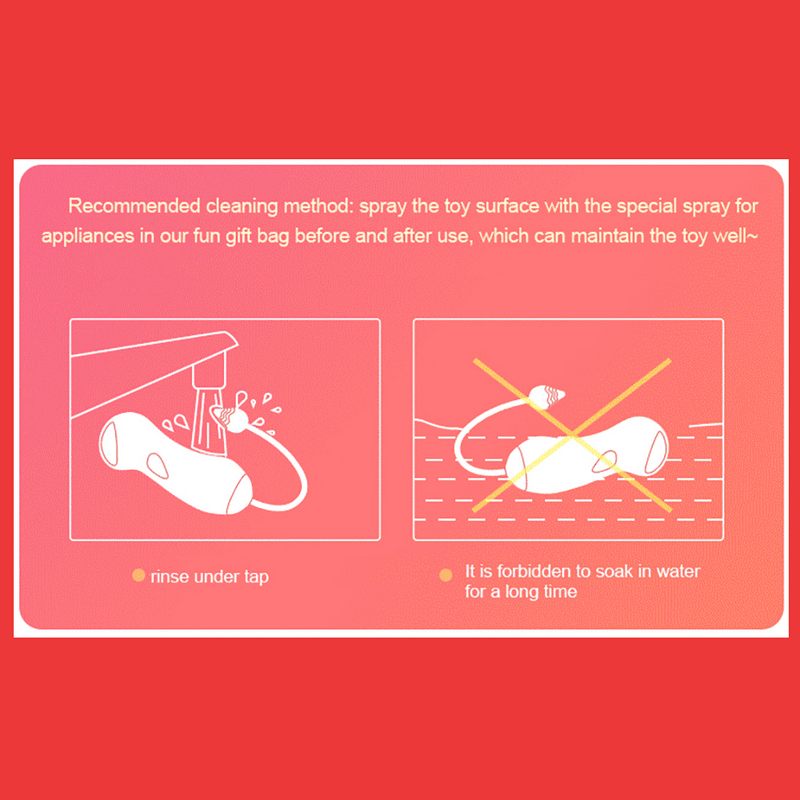 Recommended cleaning method: spray the toy surface with the special spray for appliances in our fun gift bag before and after use, which can maintain the toy well~

rinse under tap

It is forbidden to soak in water for a long time