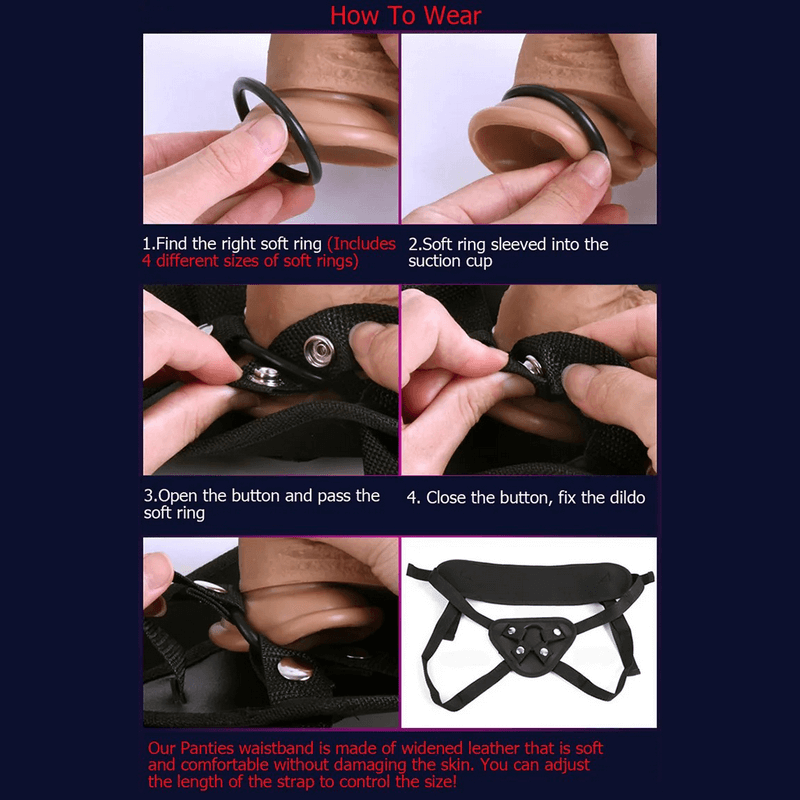 How To Wear

1.Find the right soft ring (Includes 4 different sizes of soft rings)

2.Soft ring sleeved into the suction cup

3.Open the button and pass the soft ring

4. Close the button, fix the dildo

Our Panties waistband is made of widened leather that is soft and comfortable without damaging the skin. You can adjust the length of the strap to control the size!