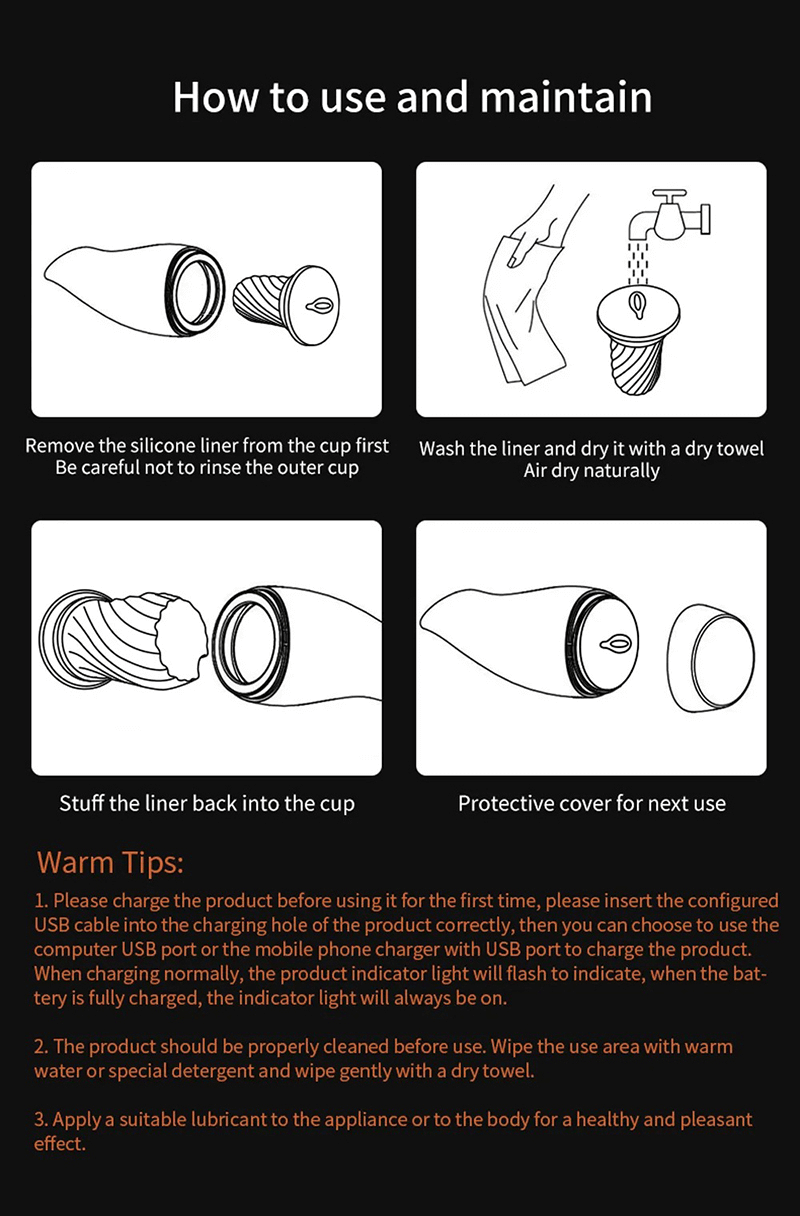 How to use and maintain

Remove the silicone liner from the cup first
Be careful not to rinse the outer cup

Wash the liner and dry it with a dry towel
Air dry naturally

Stuff the liner back into the cup

Protective cover for next use

Warm Tips:

1. Please charge the product before using it for the first time, please insert the configured USB cable into the charging hole of the product correctly, then you can choose to use the computer USB port or the mobile phone charger with USB port to charge the product. When charging normally, the product indicator light will flash to indicate, when the battery is fully charged, the indicator light will always be on.

2. The product should be properly cleaned before use. Wipe the use area with warm water or special detergent and wipe gently with a dry towel.

3. Apply a suitable lubricant to the appliance or to the body for a healthy and pleasant effect.